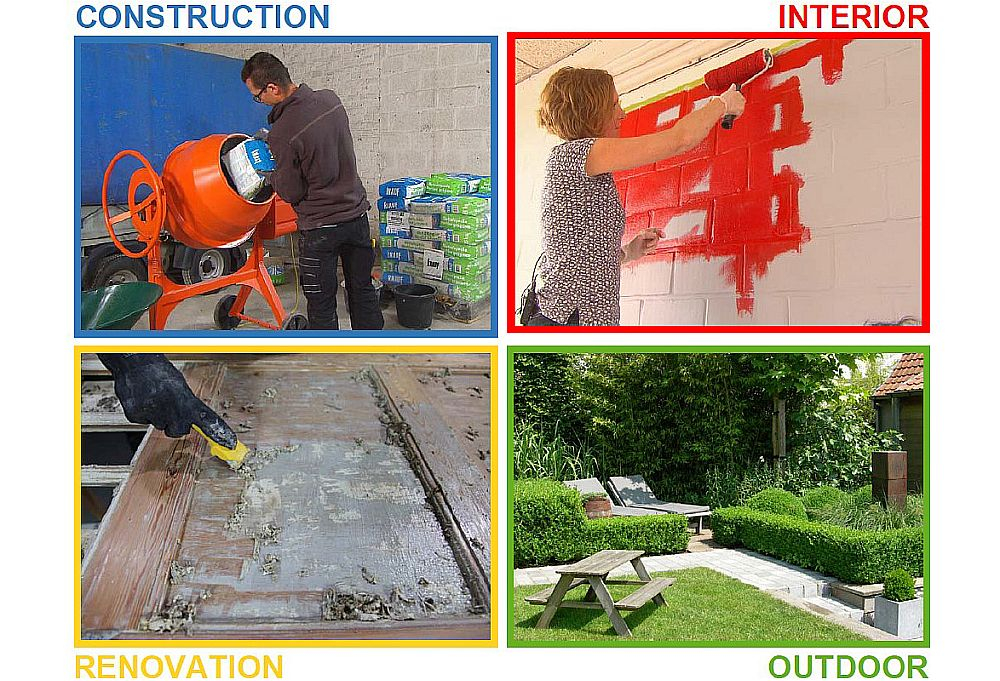 CONSTRUCTION

INTERIOR

RENOVATION

OUTDOOR