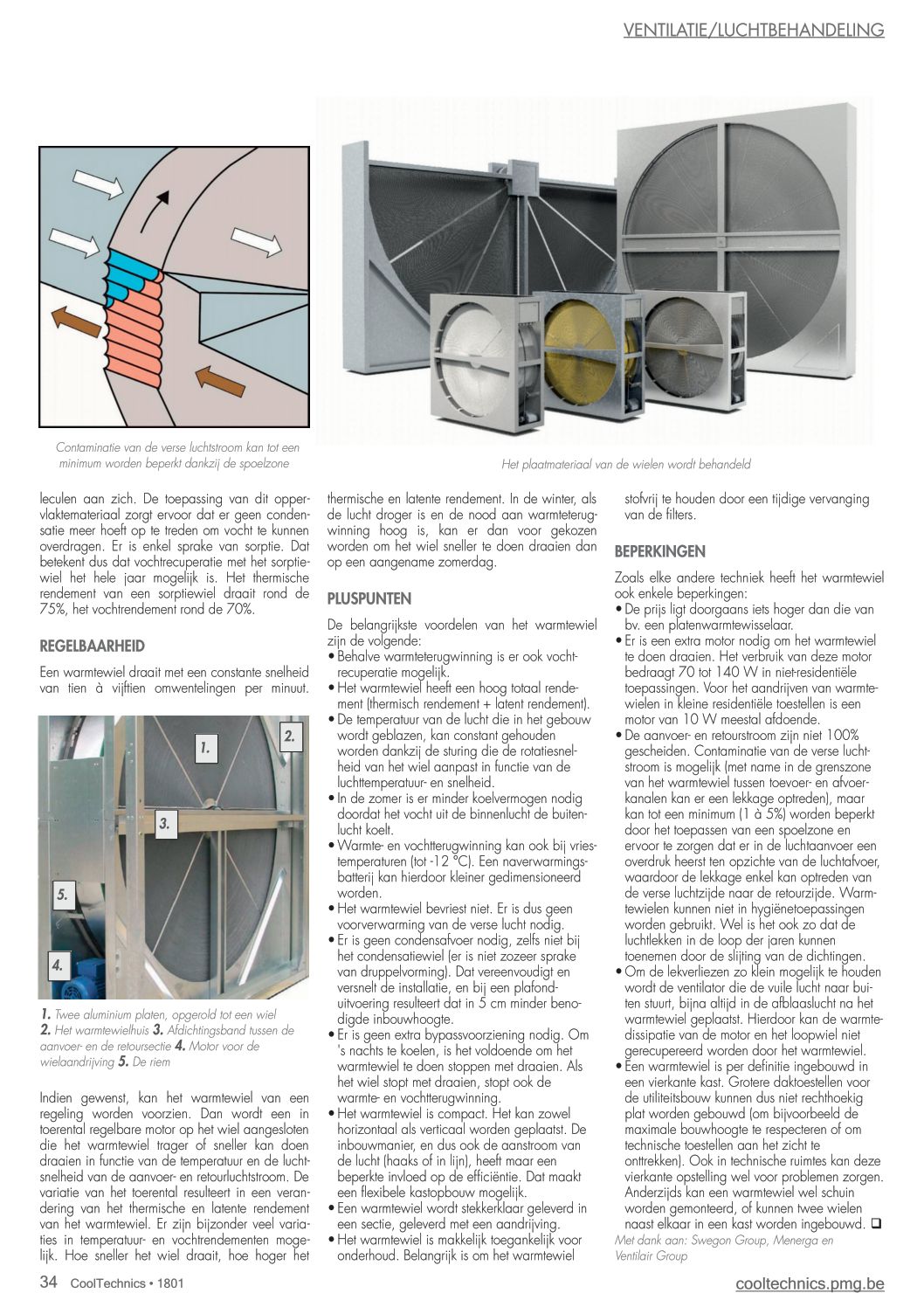 VENTILATIE/LUCHTBEHANDELING

Contaminatie van de verse luchtstroom kan tot een minimum worden beperkt dankzij de spoelzone

Het plaatmateriaal van de wielen wordt behandeld

leculen aan zich. De toepassing van dit oppervlaktemateriaal zorgt ervoor dat er geen condensatie meer hoeft op te treden om vocht te kunnen overdragen. Er is enkel sprake van sorptie. Dat betekent dus dat vochtrecuperatie met het sorptiewiel het hele jaar mogelijk is. Het thermische rendement van een sorptiewiel draait rond de 75%, het vochtrendement rond de 70%.

REGELBAARHEID

Een warmtewiel draait met een constante snelheid van tien à vijftien omwentelingen per minuut.

1.
2.
3.
5.
4.

1. Twee aluminium platen, opgerold tot een wiel 2. Het warmtewielhuis 3. Afdichtingsband tussen de aanvoer- en de retoursectie 4. Motor voor de wielaandrijving 5. De riem

Indien gewenst, kan het warmtewiel van een regeling worden voorzien. Dan wordt een in toerental regelbare motor op het wiel aangesloten die het warmtewiel trager of sneller kan doen draaien in functie van de temperatuur en de luchtsnelheid van de aanvoer- en retourluchtstroom. De variatie van het toerental resulteert in een verandering van het thermische en latente rendement van het warmtewiel. Er zijn bijzonder veel variaties in temperatuur- en vochtrendementen mogelijk. Hoe sneller het wiel draait, hoe hoger het thermische en latente rendement. In de winter, als de lucht droger is en de nood aan warmteterugwinning hoog is, kan er dan voor gekozen worden om het wiel sneller te doen draaien dan op een aangename zomerdag.

PLUSPUNTEN

De belangrijkste voordelen van het warmtewiel zijn de volgende:
• Behalve warmteterugwinning is er ook vochtrecuperatie mogelijk.
• Het warmtewiel heeft een hoog totaal rendement (thermisch rendement + latent rendement).
• De temperatuur van de lucht die in het gebouw wordt geblazen, kan constant gehouden worden dankzij de sturing die de rotatiesnelheid van het wiel aanpast in functie van de luchttemperatuur- en snelheid.
• In de zomer is er minder koelvermogen nodig doordat het vocht uit de binnenlucht de buitenlucht koelt.
• Warmte- en vochtterugwinning kan ook bij vriestemperaturen (tot -12 °C). Een naverwarmingsbatterij kan hierdoor kleiner gedimensioneerd worden.
• Het warmtewiel bevriest niet. Er is dus geen voorverwarming van de verse lucht nodig.
• Er is geen condensafvoer nodig, zelfs niet bij het condensatiewiel (er is niet zozeer sprake van druppelvorming). Dat vereenvoudigt en versnelt de installatie, en bij een plafonduitvoering resulteert dat in 5 cm minder benodigde inbouwhoogte.
• Er is geen extra bypassvoorziening nodig. Om 's nachts te koelen, is het voldoende om het warmtewiel te doen stoppen met draaien. Als het wiel stopt met draaien, stopt ook de warmte- en vochtterugwinning.
• Het warmtewiel is compact. Het kan zowel horizontaal als verticaal worden geplaatst. De inbouwmanier, en dus ook de aanstroom van de lucht (haaks of in lijn), heeft maar een beperkte invloed op de efficiëntie. Dat maakt een flexibele kastopbouw mogelijk.
• Een warmtewiel wordt stekkerklaar geleverd in een sectie, geleverd met een aandrijving.
• Het warmtewiel is makkelijk toegankelijk voor onderhoud. Belangrijk is om het warmtewiel stofvrij te houden door een tijdige vervanging van de filters.

BEPERKINGEN

Zoals elke andere techniek heeft het warmtewiel ook enkele beperkingen:
• De prijs ligt doorgaans iets hoger dan die van bv. een platenwarmtewisselaar.
• Er is een extra motor nodig om het warmtewiel te doen draaien. Het verbruik van deze motor bedraagt 70 tot 140 W in niet-residentiële toepassingen. Voor het aandrijven van warmtewielen in kleine residentiële toestellen is een motor van 10 W meestal afdoende.
• De aanvoer- en retourstroom zijn niet 100% gescheiden. Contaminatie van de verse luchtstroom is mogelijk (met name in de grenszone van het warmtewiel tussen toevoer- en afvoerkanalen kan er een lekkage optreden), maar kan tot een minimum (1 à 5%) worden beperkt door het toepassen van een spoelzone en ervoor te zorgen dat er in de luchtaanvoer een overdruk heerst ten opzichte van de luchtafvoer, waardoor de lekkage enkel kan optreden van de verse luchtzijde naar de retourzijde. Warmtewielen kunnen niet in hygiënetoepassingen worden gebruikt. Wel is het ook zo dat de luchtlekken in de loop der jaren kunnen toenemen door de slijting van de dichtingen.
• Om de lekverliezen zo klein mogelijk te houden wordt de ventilator die de vuile lucht naar buiten stuurt, bijna altijd in de afblaaslucht na het warmtewiel geplaatst. Hierdoor kan de warmtedissipatie van de motor en het loopwiel niet gerecupereerd worden door het warmtewiel.
• Een warmtewiel is per definitie ingebouwd in een vierkante kast. Grotere daktoestellen voor de utiliteitsbouw kunnen dus niet rechthoekig plat worden gebouwd (om bijvoorbeeld de maximale bouwhoogte te respecteren of om technische toestellen aan het zicht te onttrekken). Ook in technische ruimtes kan deze vierkante opstelling wel voor problemen zorgen. Anderzijds kan een warmtewiel wel schuin worden gemonteerd, of kunnen twee wielen naast elkaar in een kast worden ingebouwd. ❑

Met dank aan: Swegon Group, Menerga en Ventilair Group

34 CoolTechnics • 1801

cooltechnics.pmg.be