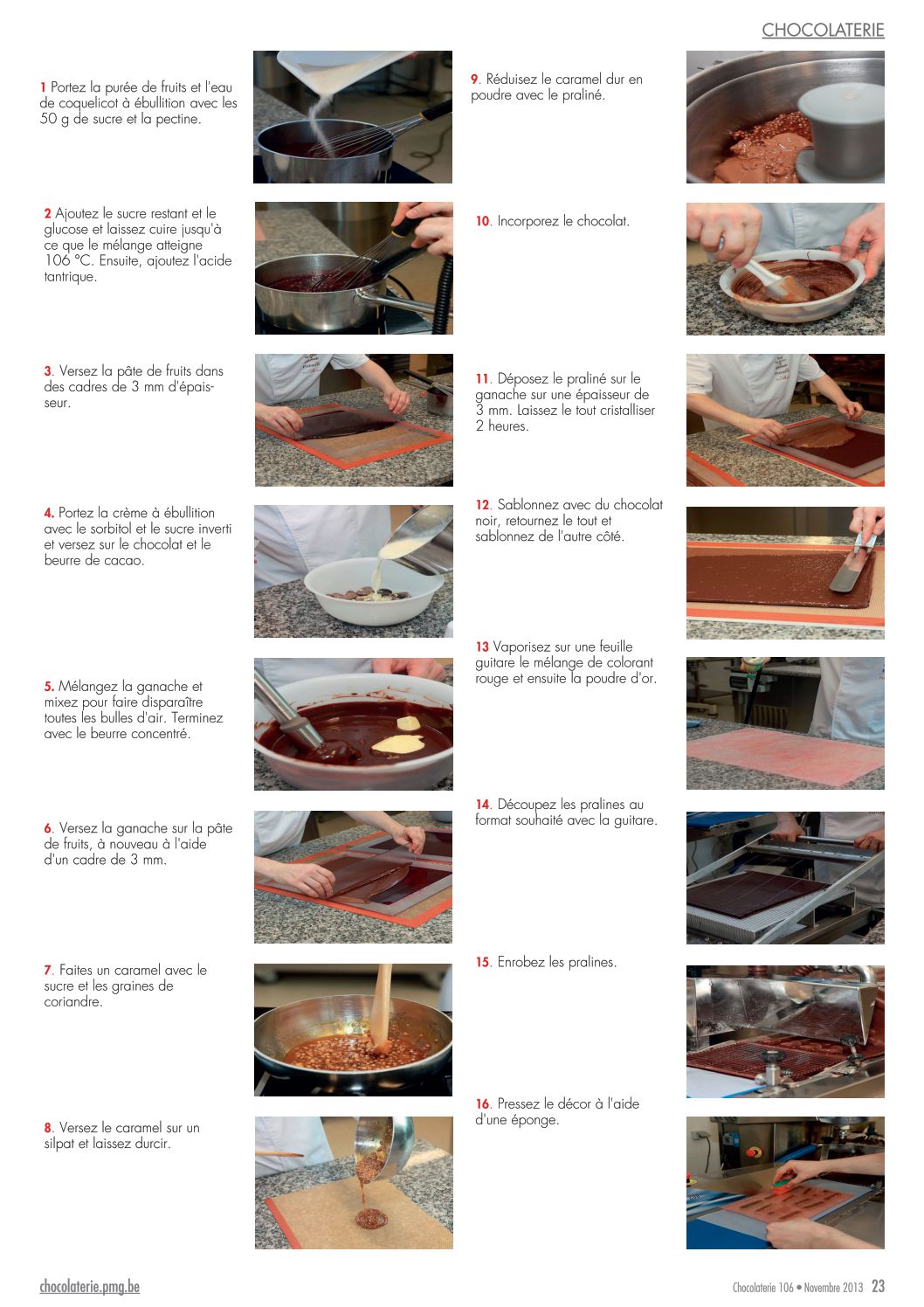 CHOCOLATERIE

1 Portez la purée de fruits et l'eau de coquelicot à ébullition avec les 50 g de sucre et la pectine.

2 Ajoutez le sucre restant et le glucose et laissez cuire jusqu'à ce que le mélange atteigne 106 °C. Ensuite, ajoutez l'acide tantrique.

3. Versez la pâte de fruits dans des cadres de 3 mm d'épaisseur.

4. Portez la crème à ébullition avec le sorbitol et le sucre inverti et versez sur le chocolat et le beurre de cacao.

5. Mélangez la ganache et mixez pour faire disparaître toutes les bulles d'air. Terminez avec le beurre concentré.

6. Versez la ganache sur la pâte de fruits, à nouveau à l'aide d'un cadre de 3 mm.

7. Faites un caramel avec le sucre et les graines de coriandre.

8. Versez le caramel sur un silpat et laissez durcir.

9. Réduisez le caramel dur en poudre avec le praliné.

10. Incorporez le chocolat.

11. Déposez le praliné sur le ganache sur une épaisseur de 3 mm. Laissez le tout cristalliser 2 heures.

12. Sablonnez avec du chocolat noir, retournez le tout et sablonnez de l'autre côté.

13 Vaporisez sur une feuille guitare le mélange de colorant rouge et ensuite la poudre d'or.

14. Découpez les pralines au format souhaité avec la guitare.

15. Enrobez les pralines.

16. Pressez le décor à l'aide d'une éponge.

chocolaterie.pmg.be

Chocolaterie 106 • Novembre 2013 23