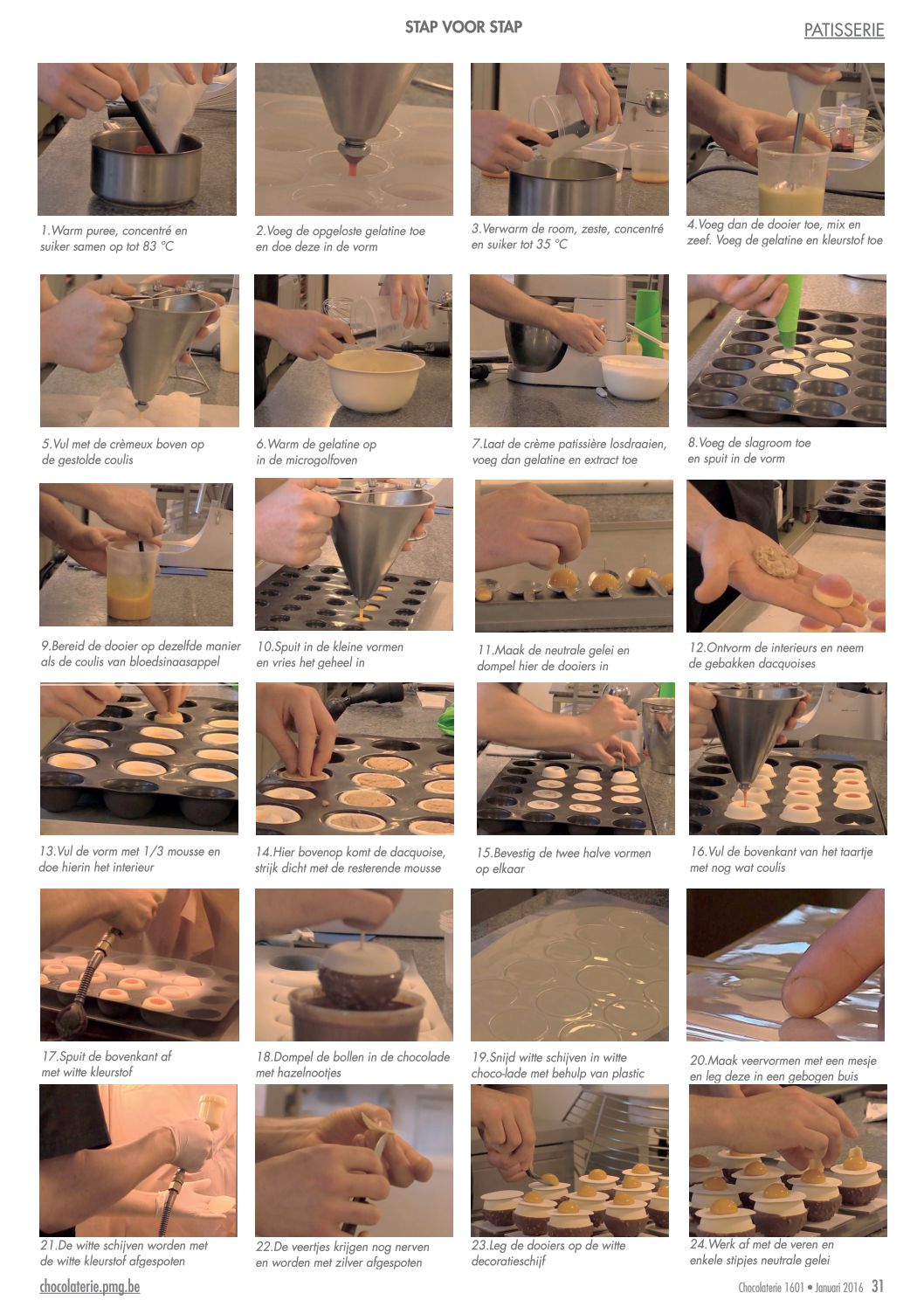 STAP VOOR STAP

PATISSERIE

1.Warm puree, concentré en suiker samen op tot 83 °C

2.Voeg de opgeloste gelatine toe en doe deze in de vorm

3.Verwarm de room, zeste, concentré en suiker tot 35 °C

4.Voeg dan de dooier toe, mix en zeef. Voeg de gelatine en kleurstof toe

5.Vul met de crèmeux boven op de gestolde coulis

6.Warm de gelatine op in de microgolfoven

7.Laat de crème patissière losdraaien, voeg dan gelatine en extract toe

8.Voeg de slagroom toe en spuit in de vorm

9.Bereid de dooier op dezelfde manier als de coulis van bloedsinaasappel

10.Spuit in de kleine vormen en vries het geheel in

11.Maak de neutrale gelei en dompel hier de dooiers in

12.Ontvorm de interieurs en neem de gebakken dacquoises

13.Vul de vorm met 1/3 mousse en doe hierin het interieur

14.Hier bovenop komt de dacquoise, strijk dicht met de resterende mousse

15.Bevestig de twee halve vormen op elkaar

16.Vul de bovenkant van het taartje met nog wat coulis

17.Spuit de bovenkant af met witte kleurstof

18.Dompel de bollen in de chocolade met hazelnootjes

19.Snijd witte schijven in witte choco-lade met behulp van plastic

20.Maak veervormen met een mesje en leg deze in een gebogen buis

21.De witte schijven worden met de witte kleurstof afgespoten

22.De veertjes krijgen nog nerven en worden met zilver afgespoten

23.Leg de dooiers op de witte decoratieschijf

24.Werk af met de veren en enkele stipjes neutrale gelei

chocolaterie.pmg.be

Chocolaterie 1601 • Januari 2016 31