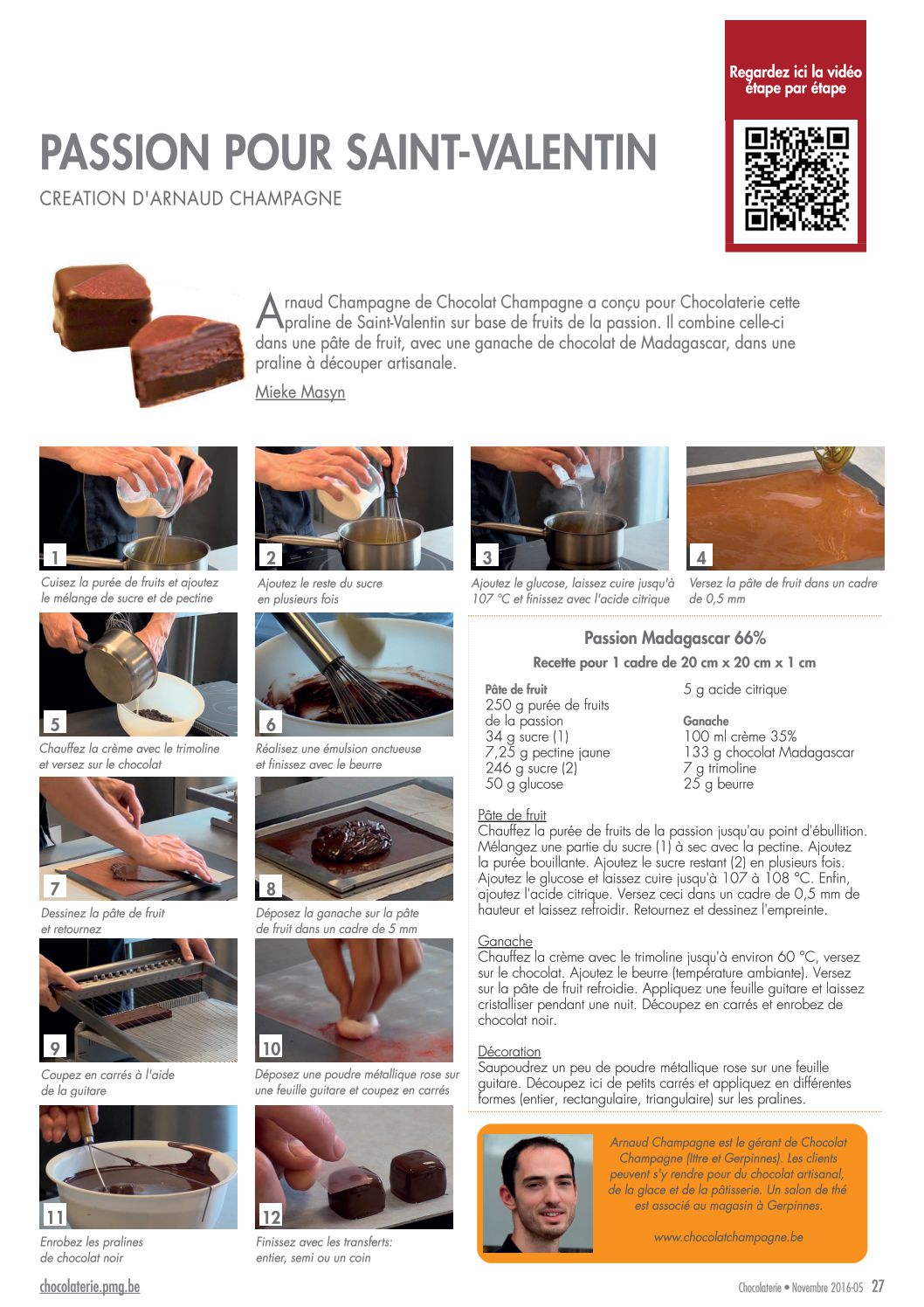 Regardez ici la vidéo étape par étape

PASSION POUR SAINT-VALENTIN

CREATION D'ARNAUD CHAMPAGNE

Arnaud Champagne de Chocolat Champagne a conçu pour Chocolaterie cette praline de Saint-Valentin sur base de fruits de la passion. Il combine celle-ci dans une pâte de fruit, avec une ganache de chocolat de Madagascar, dans une praline à découper artisanale.

Mieke Masyn

1
Cuisez la purée de fruits et ajoutez le mélange de sucre et de pectine

2
Ajoutez le reste du sucre en plusieurs fois

3
Ajoutez le glucose, laissez cuire jusqu'à 107 °C et finissez avec l'acide citrique

4
Versez la pâte de fruit dans un cadre de 0,5 mm

5
Chauffez la crème avec le trimoline et versez sur le chocolat

6
Réalisez une émulsion onctueuse et finissez avec le beurre

7
Dessinez la pâte de fruit et retournez

8
Déposez la ganache sur la pâte de fruit dans un cadre de 5 mm

9
Coupez en carrés à l'aide de la guitare

10
Déposez une poudre métallique rose sur une feuille guitare et coupez en carrés

11
Enrobez les pralines de chocolat noir

12
Finissez avec les transferts: entier, semi ou un coin

Passion Madagascar 66%

Recette pour 1 cadre de 20 cm x 20 cm x 1 cm

Pâte de fruit
250 g purée de fruits de la passion
34 g sucre (1)
7,25 g pectine jaune
246 g sucre (2)
50 g glucose
5 g acide citrique

Ganache
100 ml crème 35%
133 g chocolat Madagascar
7 g trimoline
25 g beurre

Pâte de fruit
Chauffez la purée de fruits de la passion jusqu'au point d'ébullition. Mélangez une partie du sucre (1) à sec avec la pectine. Ajoutez la purée bouillante. Ajoutez le sucre restant (2) en plusieurs fois. Ajoutez le glucose et laissez cuire jusqu'à 107 à 108 °C. Enfin, ajoutez l'acide citrique. Versez ceci dans un cadre de 0,5 mm de hauteur et laissez refroidir. Retournez et dessinez l'empreinte.

Ganache
Chauffez la crème avec le trimoline jusqu'à environ 60 °C, versez sur le chocolat. Ajoutez le beurre (température ambiante). Versez sur la pâte de fruit refroidie. Appliquez une feuille guitare et laissez cristalliser pendant une nuit. Découpez en carrés et enrobez de chocolat noir.

Décoration
Saupoudrez un peu de poudre métallique rose sur une feuille guitare. Découpez ici de petits carrés et appliquez en différentes formes (entier, rectangulaire, triangulaire) sur les pralines.

Arnaud Champagne est le gérant de Chocolat Champagne (Ittre et Gerpinnes). Les clients peuvent s'y rendre pour du chocolat artisanal, de la glace et de la pâtisserie. Un salon de thé est associé au magasin à Gerpinnes.

www.chocolatchampagne.be

chocolaterie.pmg.be

Chocolaterie • Novembre 2016-05 27