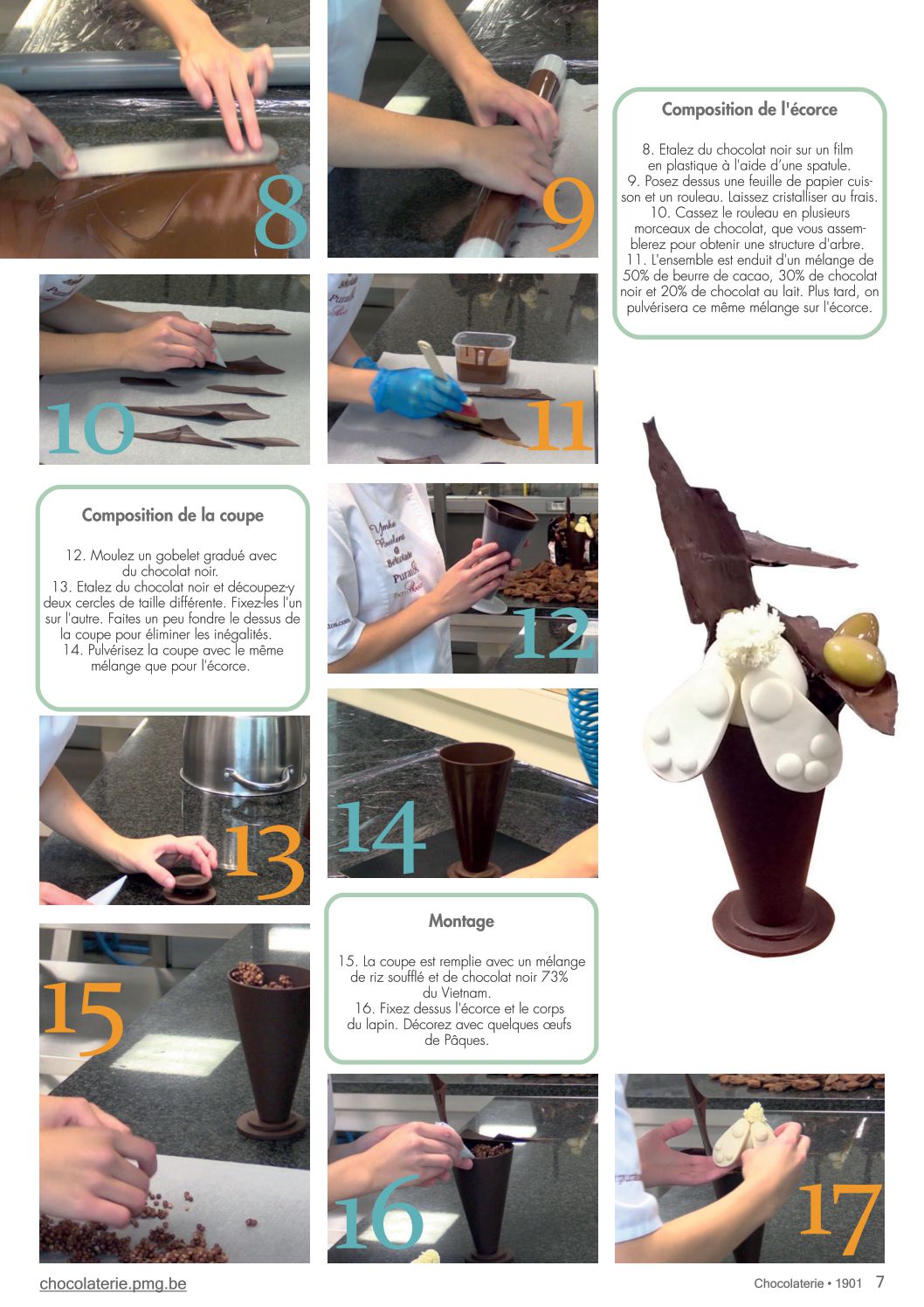 8

9

Composition de l'écorce

8. Etalez du chocolat noir sur un film en plastique à l'aide d'une spatule.
9. Posez dessus une feuille de papier cuisson et un rouleau. Laissez cristalliser au frais.
10. Cassez le rouleau en plusieurs morceaux de chocolat, que vous assemblerez pour obtenir une structure d'arbre.
11. L'ensemble est enduit d'un mélange de 50% de beurre de cacao, 30% de chocolat noir et 20% de chocolat au lait. Plus tard, on pulvérisera ce même mélange sur l'écorce.

10

11

Composition de la coupe

12. Moulez un gobelet gradué avec du chocolat noir.
13. Etalez du chocolat noir et découpez-y deux cercles de taille différente. Fixez-les l'un sur l'autre. Faites un peu fondre le dessus de la coupe pour éliminer les inégalités.
14. Pulvérisez la coupe avec le même mélange que pour l'écorce.

12

13

14

Montage

15. La coupe est remplie avec un mélange de riz soufflé et de chocolat noir 73% du Vietnam.
16. Fixez dessus l'écorce et le corps du lapin. Décorez avec quelques œufs de Pâques.

15

16

17

chocolaterie.pmg.be

Chocolaterie • 1901 7