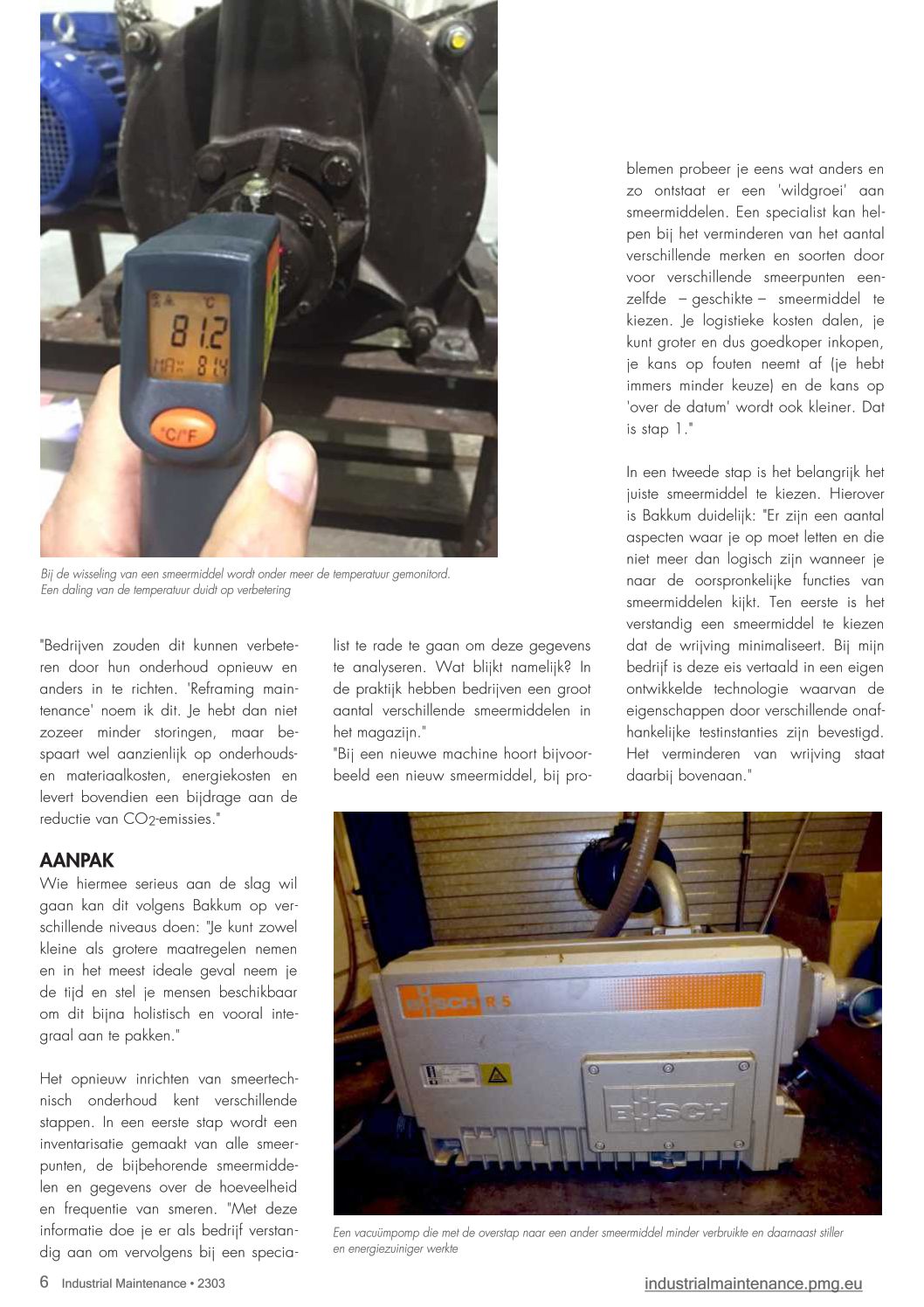 °C
81.2
MAX 81.4
°C/°F

Bij de wisseling van een smeermiddel wordt onder meer de temperatuur gemonitord. Een daling van de temperatuur duidt op verbetering

"Bedrijven zouden dit kunnen verbeteren door hun onderhoud opnieuw en anders in te richten. 'Reframing maintenance' noem ik dit. Je hebt dan niet zozeer minder storingen, maar bespaart wel aanzienlijk op onderhouds- en materiaalkosten, energiekosten en levert bovendien een bijdrage aan de reductie van $CO_2$-emissies."

AANPAK
Wie hiermee serieus aan de slag wil gaan kan dit volgens Bakkum op verschillende niveaus doen: "Je kunt zowel kleine als grotere maatregelen nemen en in het meest ideale geval neem je de tijd en stel je mensen beschikbaar om dit bijna holistisch en vooral integraal aan te pakken."

Het opnieuw inrichten van smeertechnisch onderhoud kent verschillende stappen. In een eerste stap wordt een inventarisatie gemaakt van alle smeerpunten, de bijbehorende smeermiddelen en gegevens over de hoeveelheid en frequentie van smeren. "Met deze informatie doe je er als bedrijf verstandig aan om vervolgens bij een specialist te rade te gaan om deze gegevens te analyseren. Wat blijkt namelijk? In de praktijk hebben bedrijven een groot aantal verschillende smeermiddelen in het magazijn."
"Bij een nieuwe machine hoort bijvoorbeeld een nieuw smeermiddel, bij problemen probeer je eens wat anders en zo ontstaat er een 'wildgroei' aan smeermiddelen. Een specialist kan helpen bij het verminderen van het aantal verschillende merken en soorten door voor verschillende smeerpunten eenzelfde – geschikte – smeermiddel te kiezen. Je logistieke kosten dalen, je kunt groter en dus goedkoper inkopen, je kans op fouten neemt af (je hebt immers minder keuze) en de kans op 'over de datum' wordt ook kleiner. Dat is stap 1."

In een tweede stap is het belangrijk het juiste smeermiddel te kiezen. Hierover is Bakkum duidelijk: "Er zijn een aantal aspecten waar je op moet letten en die niet meer dan logisch zijn wanneer je naar de oorspronkelijke functies van smeermiddelen kijkt. Ten eerste is het verstandig een smeermiddel te kiezen dat de wrijving minimaliseert. Bij mijn bedrijf is deze eis vertaald in een eigen ontwikkelde technologie waarvan de eigenschappen door verschillende onafhankelijke testinstanties zijn bevestigd. Het verminderen van wrijving staat daarbij bovenaan."

BUSCH R 5
BUSCH

Een vacuümpomp die met de overstap naar een ander smeermiddel minder verbruikte en daarnaast stiller en energiezuiniger werkte

6 Industrial Maintenance • 2303
industrialmaintenance.pmg.eu