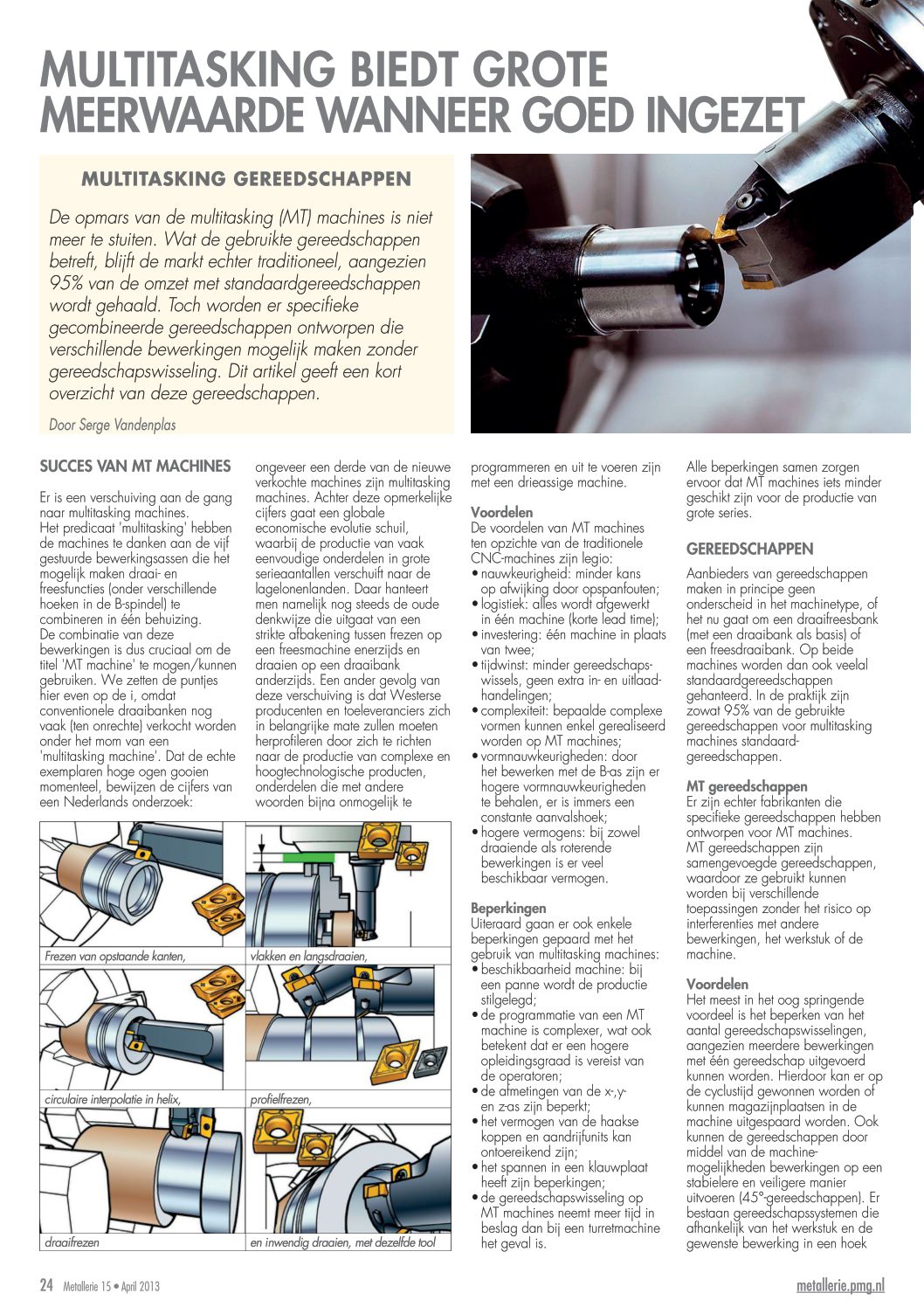 MULTITASKING BIEDT GROTE MEERWAARDE WANNEER GOED INGEZET

MULTITASKING GEREEDSCHAPPEN

De opmars van de multitasking (MT) machines is niet meer te stuiten. Wat de gebruikte gereedschappen betreft, blijft de markt echter traditioneel, aangezien 95% van de omzet met standaardgereedschappen wordt gehaald. Toch worden er specifieke gecombineerde gereedschappen ontworpen die verschillende bewerkingen mogelijk maken zonder gereedschapswisseling. Dit artikel geeft een kort overzicht van deze gereedschappen.

Door Serge Vandenplas

SUCCES VAN MT MACHINES

Er is een verschuiving aan de gang naar multitasking machines.
Het predicaat 'multitasking' hebben de machines te danken aan de vijf gestuurde bewerkingsassen die het mogelijk maken draai- en freesfuncties (onder verschillende hoeken in de B-spindel) te combineren in één behuizing.
De combinatie van deze bewerkingen is dus cruciaal om de titel 'MT machine' te mogen/kunnen gebruiken. We zetten de puntjes hier even op de i, omdat conventionele draaibanken nog vaak (ten onrechte) verkocht worden onder het mom van een 'multitasking machine'. Dat de echte exemplaren hoge ogen gooien momenteel, bewijzen de cijfers van een Nederlands onderzoek: ongeveer een derde van de nieuwe verkochte machines zijn multitasking machines. Achter deze opmerkelijke cijfers gaat een globale economische evolutie schuil, waarbij de productie van vaak eenvoudige onderdelen in grote serieaantallen verschuift naar de lagelonenlanden. Daar hanteert men namelijk nog steeds de oude denkwijze die uitgaat van een strikte afbakening tussen frezen op een freesmachine enerzijds en draaien op een draaibank anderzijds. Een ander gevolg van deze verschuiving is dat Westerse producenten en toeleveranciers zich in belangrijke mate zullen moeten herprofileren door zich te richten naar de productie van complexe en hoogtechnologische producten, onderdelen die met andere woorden bijna onmogelijk te programmeren en uit te voeren zijn met een drieassige machine.

Frezen van opstaande kanten,
vlakken en langsdraaien,
circulaire interpolatie in helix,
profielfrezen,
draaifrezen
en inwendig draaien, met dezelfde tool

Voordelen
De voordelen van MT machines ten opzichte van de traditionele CNC-machines zijn legio:
• nauwkeurigheid: minder kans op afwijking door opspanfouten;
• logistiek: alles wordt afgewerkt in één machine (korte lead time);
• investering: één machine in plaats van twee;
• tijdwinst: minder gereedschapswissels, geen extra in- en uitlaadhandelingen;
• complexiteit: bepaalde complexe vormen kunnen enkel gerealiseerd worden op MT machines;
• vormnauwkeurigheden: door het bewerken met de B-as zijn er hogere vormnauwkeurigheden te behalen, er is immers een constante aanvalshoek;
• hogere vermogens: bij zowel draaiende als roterende bewerkingen is er veel beschikbaar vermogen.

Beperkingen
Uiteraard gaan er ook enkele beperkingen gepaard met het gebruik van multitasking machines:
• beschikbaarheid machine: bij een panne wordt de productie stilgelegd;
• de programmatie van een MT machine is complexer, wat ook betekent dat er een hogere opleidingsgraad is vereist van de operatoren;
• de afmetingen van de x-,y- en z-as zijn beperkt;
• het vermogen van de haakse koppen en aandrijfunits kan ontoereikend zijn;
• het spannen in een klauwplaat heeft zijn beperkingen;
• de gereedschapswisseling op MT machines neemt meer tijd in beslag dan bij een turretmachine het geval is.

Alle beperkingen samen zorgen ervoor dat MT machines iets minder geschikt zijn voor de productie van grote series.

GEREEDSCHAPPEN

Aanbieders van gereedschappen maken in principe geen onderscheid in het machinetype, of het nu gaat om een draaifreesbank (met een draaibank als basis) of een freesdraaibank. Op beide machines worden dan ook veelal standaardgereedschappen gehanteerd. In de praktijk zijn zowat 95% van de gebruikte gereedschappen voor multitasking machines standaardgereedschappen.

MT gereedschappen
Er zijn echter fabrikanten die specifieke gereedschappen hebben ontworpen voor MT machines.
MT gereedschappen zijn samengevoegde gereedschappen, waardoor ze gebruikt kunnen worden bij verschillende toepassingen zonder het risico op interferenties met andere bewerkingen, het werkstuk of de machine.

Voordelen
Het meest in het oog springende voordeel is het beperken van het aantal gereedschapswisselingen, aangezien meerdere bewerkingen met één gereedschap uitgevoerd kunnen worden. Hierdoor kan er op de cyclustijd gewonnen worden of kunnen magazijnplaatsen in de machine uitgespaard worden. Ook kunnen de gereedschappen door middel van de machinemogelijkheden bewerkingen op een stabielere en veiligere manier uitvoeren (45°-gereedschappen). Er bestaan gereedschapssystemen die afhankelijk van het werkstuk en de gewenste bewerking in een hoek

24 Metallerie 15 • April 2013
metallerie.pmg.nl