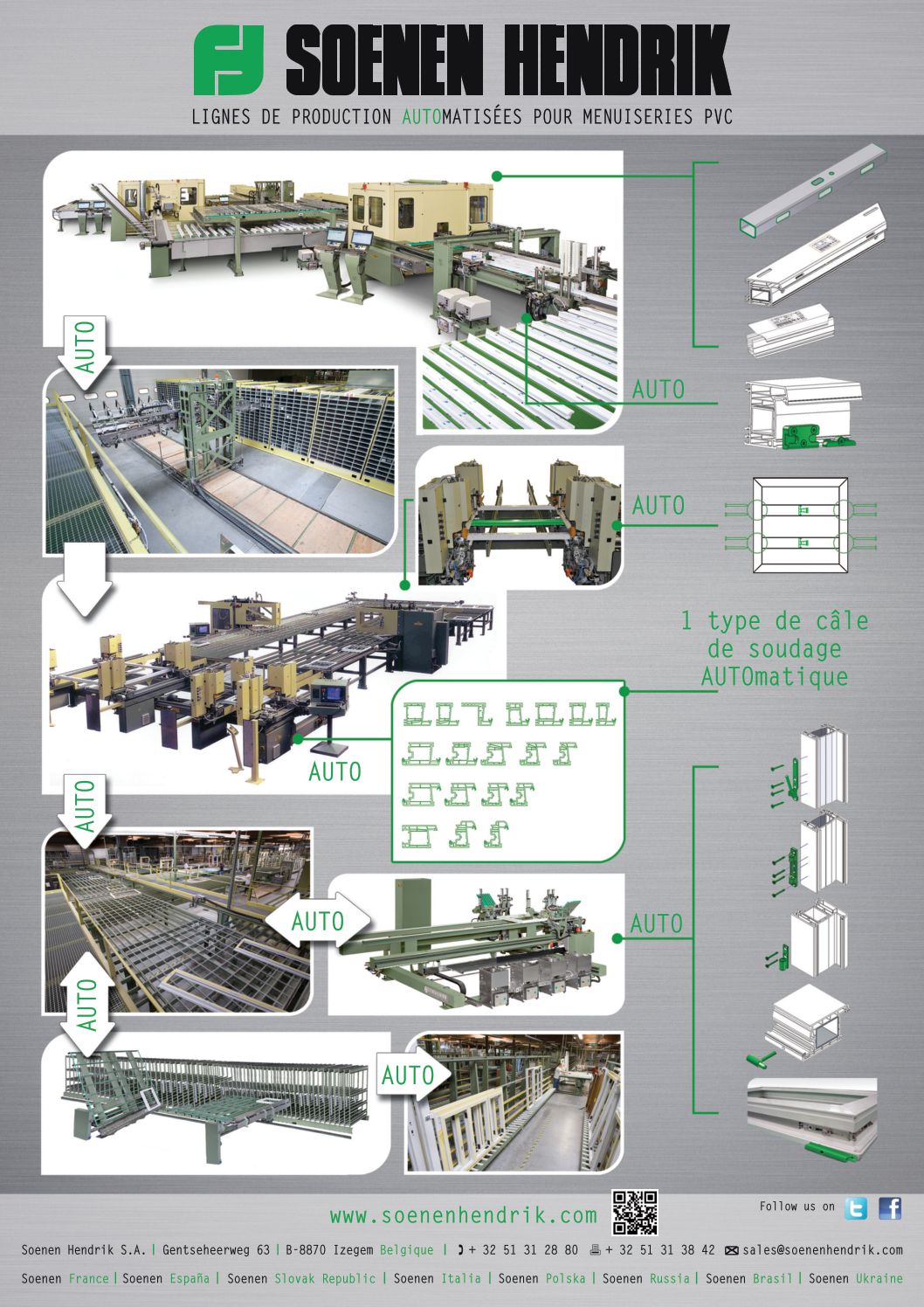 SOENEN HENDRIK

LIGNES DE PRODUCTION AUTOMATISÉES POUR MENUISERIES PVC

AUTO

AUTO

AUTO

1 type de câle de soudage AUTOmatique

AUTO

AUTO

AUTO

AUTO

AUTO

AUTO

www.soenenhendrik.com

Follow us on

Soenen Hendrik S.A. | Gentseheerweg 63 | B-8870 Izegem Belgique | + 32 51 31 28 80 + 32 51 31 38 42 sales@soenenhendrik.com

Soenen France | Soenen España | Soenen Slovak Republic | Soenen Italia | Soenen Polska | Soenen Russia | Soenen Brasil | Soenen Ukraine