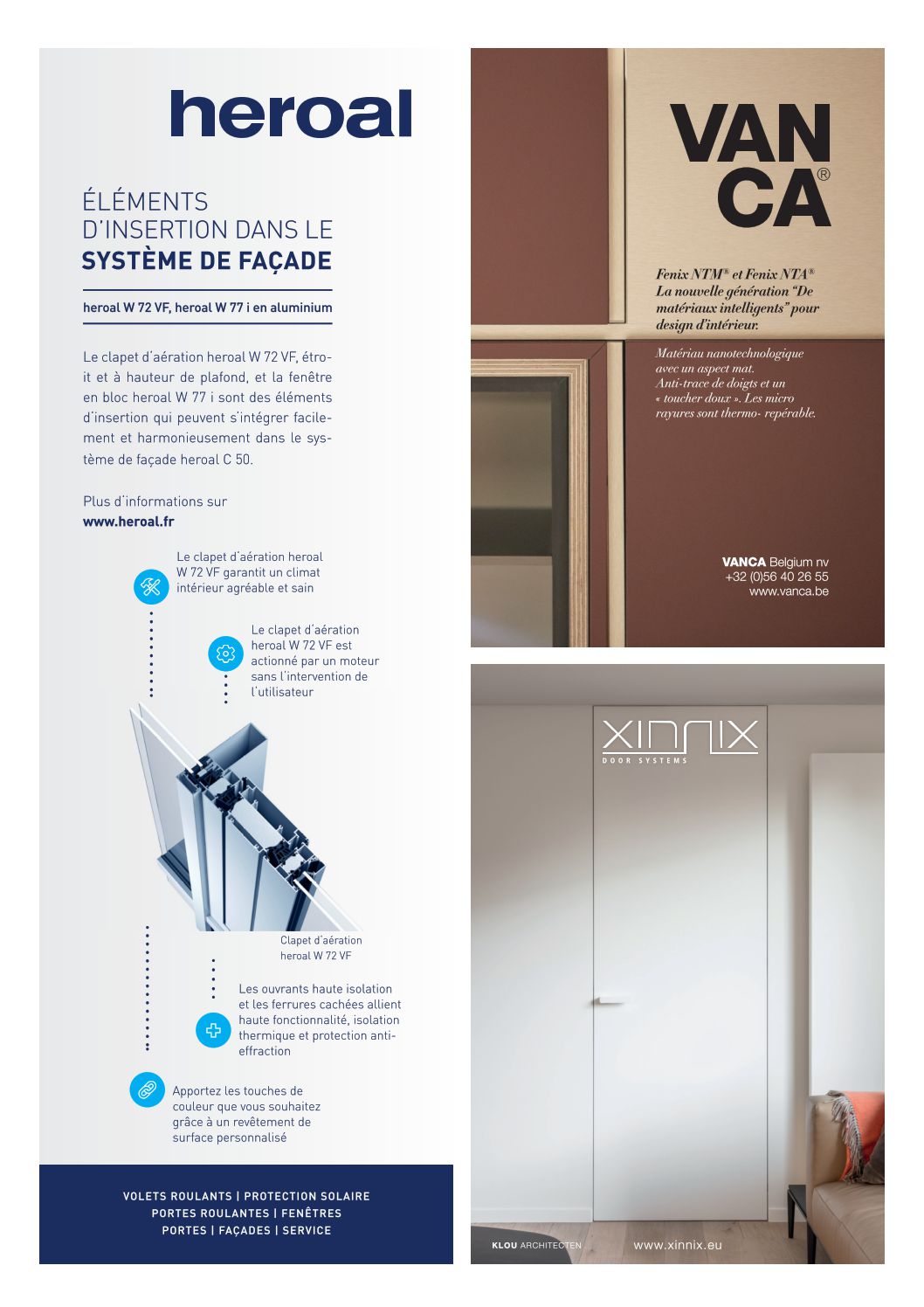 heroal

ÉLÉMENTS D'INSERTION DANS LE SYSTÈME DE FAÇADE

heroal W 72 VF, heroal W 77 i en aluminium

Le clapet d'aération heroal W 72 VF, étroit et à hauteur de plafond, et la fenêtre en bloc heroal W 77 i sont des éléments d'insertion qui peuvent s'intégrer facilement et harmonieusement dans le système de façade heroal C 50.

Plus d'informations sur www.heroal.fr

Le clapet d'aération heroal W 72 VF garantit un climat intérieur agréable et sain

Le clapet d'aération heroal W 72 VF est actionné par un moteur sans l'intervention de l'utilisateur

Clapet d'aération heroal W 72 VF

Les ouvrants haute isolation et les ferrures cachées allient haute fonctionnalité, isolation thermique et protection anti-effraction

Apportez les touches de couleur que vous souhaitez grâce à un revêtement de surface personnalisé

VOLETS ROULANTS | PROTECTION SOLAIRE
PORTES ROULANTES | FENÊTRES
PORTES | FAÇADES | SERVICE

VAN CA®

Fenix NTM® et Fenix NTA® La nouvelle génération "De matériaux intelligents" pour design d'intérieur.

Matériau nanotechnologique avec un aspect mat. Anti-trace de doigts et un « toucher doux ». Les micro rayures sont thermo- repérable.

VANCA Belgium nv
+32 (0)56 40 26 55
www.vanca.be

XINNIX
DOOR SYSTEMS

KLOU ARCHITECTEN
www.xinnix.eu