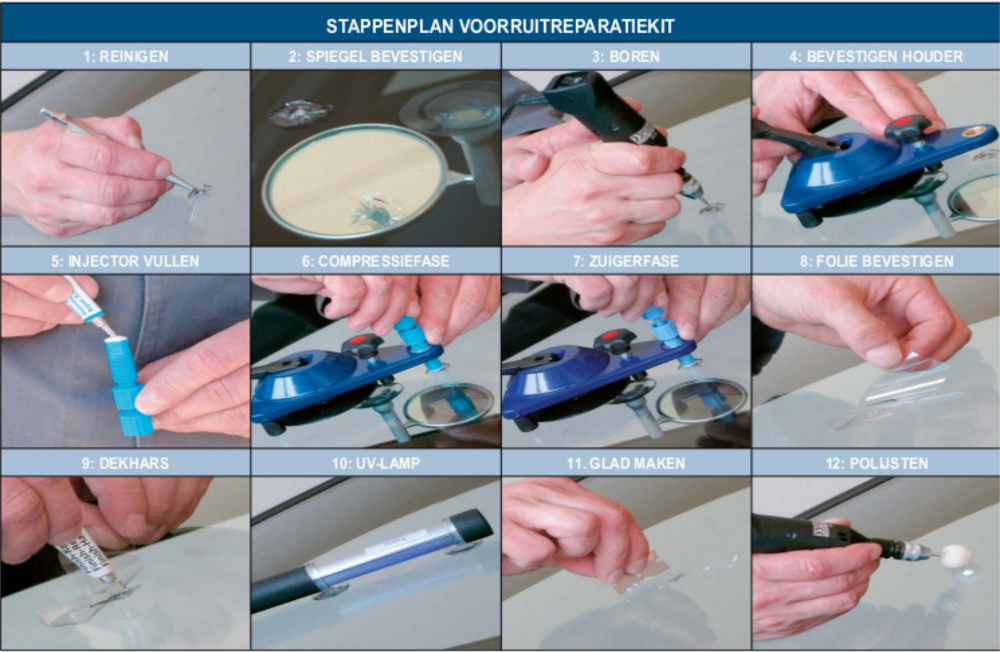 STAPPENPLAN VOORRUITREPARATIEKIT

1: REINIGEN

2: SPIEGEL BEVESTIGEN

3: BOREN

4: BEVESTIGEN HOUDER

5: INJECTOR VULLEN

6: COMPRESSIEFASE

7: ZUIGERFASE

8: FOLIE BEVESTIGEN

9: DEKHARS

10: UV-LAMP

11. GLAD MAKEN

12: POLIJSTEN