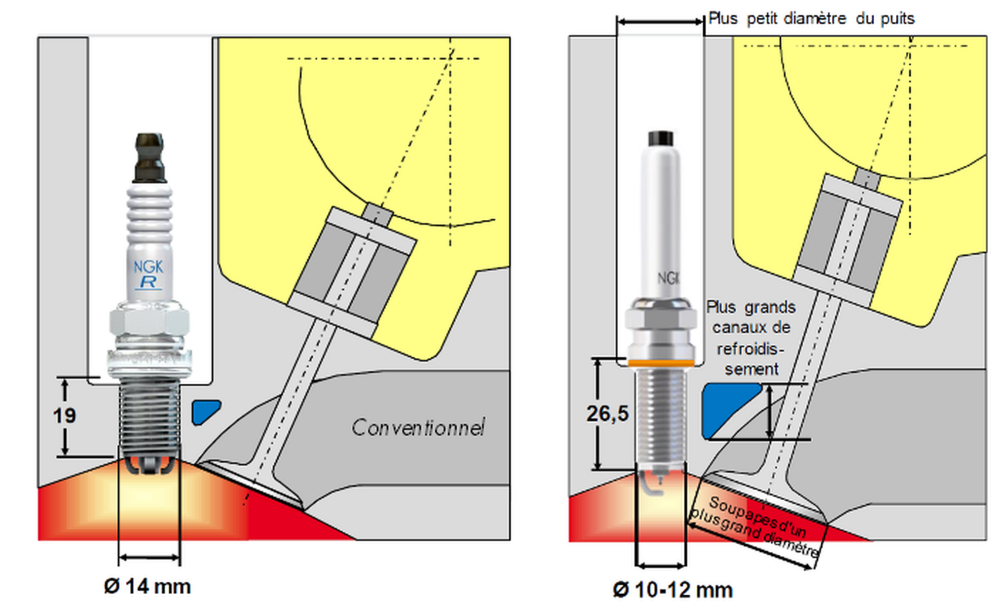 NGK
R
19
Conventionnel
Ø 14 mm

Plus petit diamètre du puits
NGK
Plus grands canaux de refroidissement
26,5
Soupapes d'un plus grand diamètre
Ø 10-12 mm